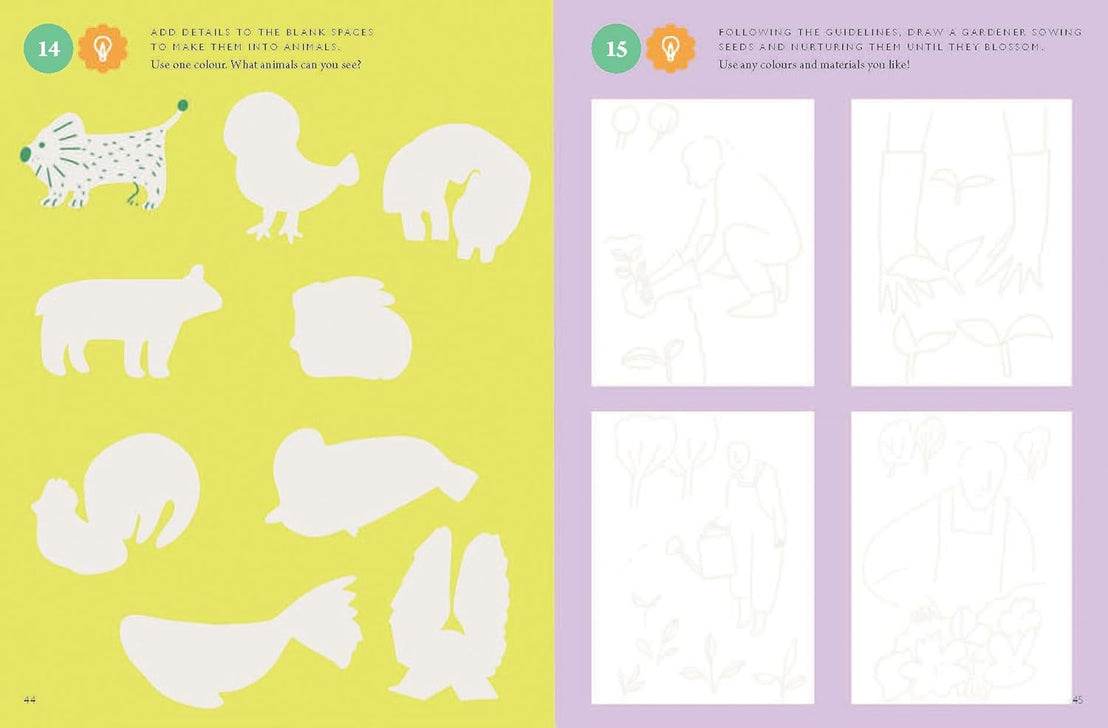 14

ADD DETAILS TO THE BLANK SPACES TO MAKE THEM INTO ANIMALS.
Use one colour. What animals can you see?

44

15

FOLLOWING THE GUIDELINES, DRAW A GARDENER SOWING SEEDS AND NURTURING THEM UNTIL THEY BLOSSOM.
Use any colours and materials you like!

45