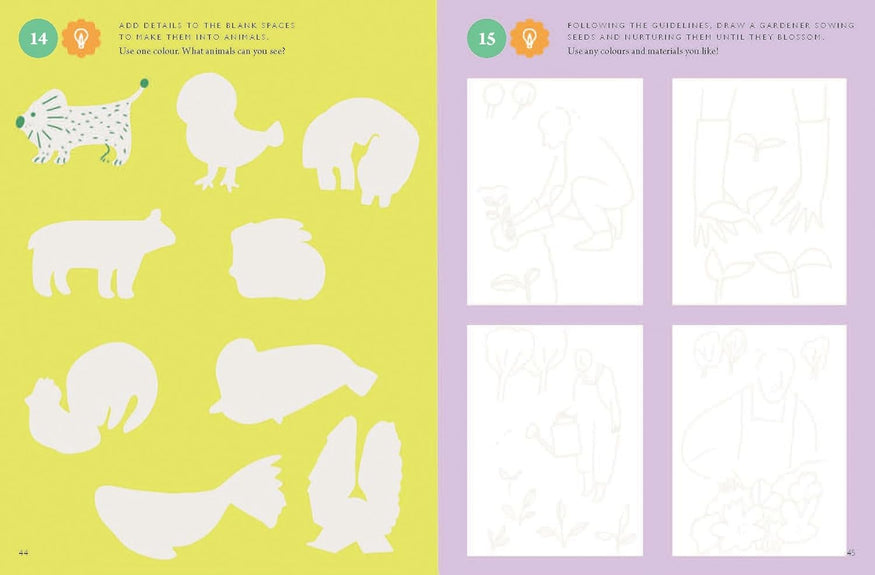 14

ADD DETAILS TO THE BLANK SPACES TO MAKE THEM INTO ANIMALS.
Use one colour. What animals can you see?

44

15

FOLLOWING THE GUIDELINES, DRAW A GARDENER SOWING SEEDS AND NURTURING THEM UNTIL THEY BLOSSOM.
Use any colours and materials you like!

45